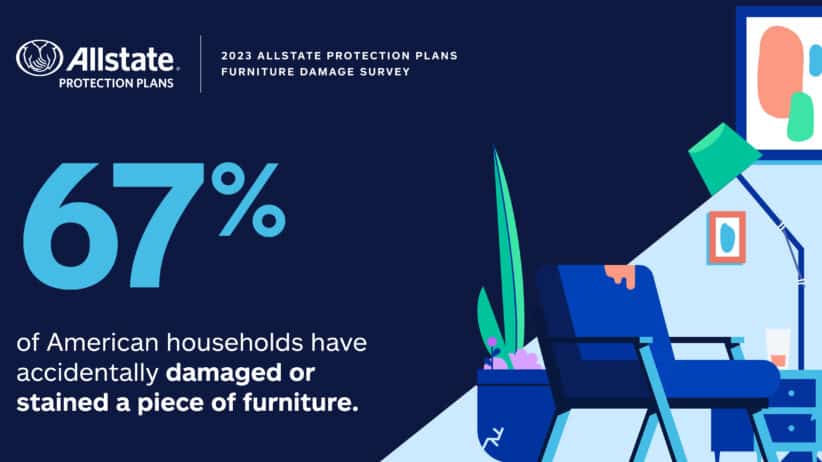 Allstate.
PROTECTION PLANS

2023 ALLSTATE PROTECTION PLANS
FURNITURE DAMAGE SURVEY

67%

of American households have accidentally damaged or stained a piece of furniture.